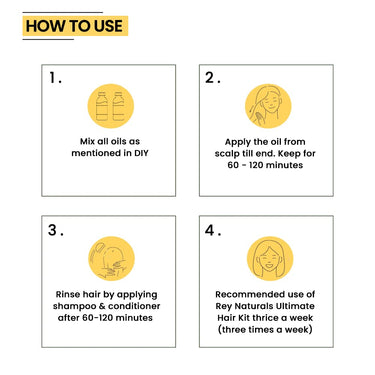 HOW TO USE

1.

Mix all oils as mentioned in DIY

2.

Apply the oil from scalp till end. Keep for 60 - 120 minutes

3.

Rinse hair by applying shampoo & conditioner after 60-120 minutes

4.

Recommended use of Rey Naturals Ultimate Hair Kit thrice a week (three times a week)